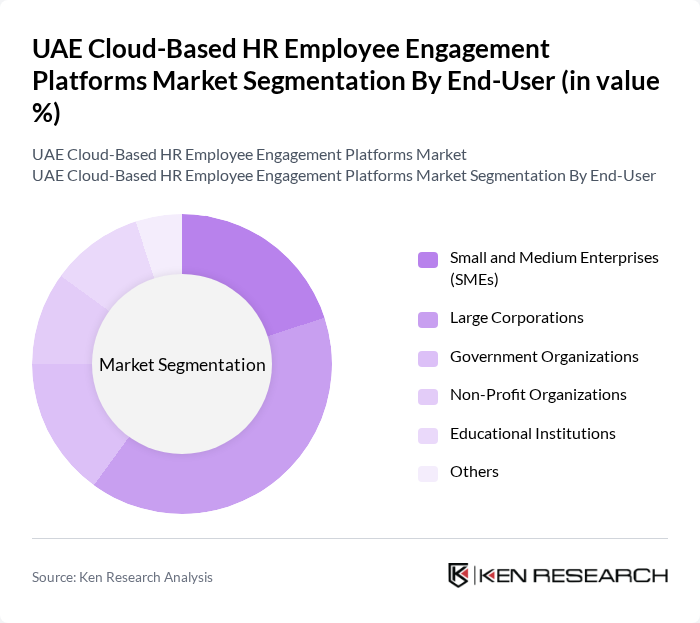 UAE Cloud-Based HR Employee Engagement Platforms Market Segmentation By End-User (in value %)

UAE Cloud-Based HR Employee Engagement Platforms Market
UAE Cloud-Based HR Employee Engagement Platforms Market Segmentation By End-User

Market Segmentation

Small and Medium Enterprises (SMEs)
Large Corporations
Government Organizations
Non-Profit Organizations
Educational Institutions
Others

Source: Ken Research Analysis

KEN RESEARCH