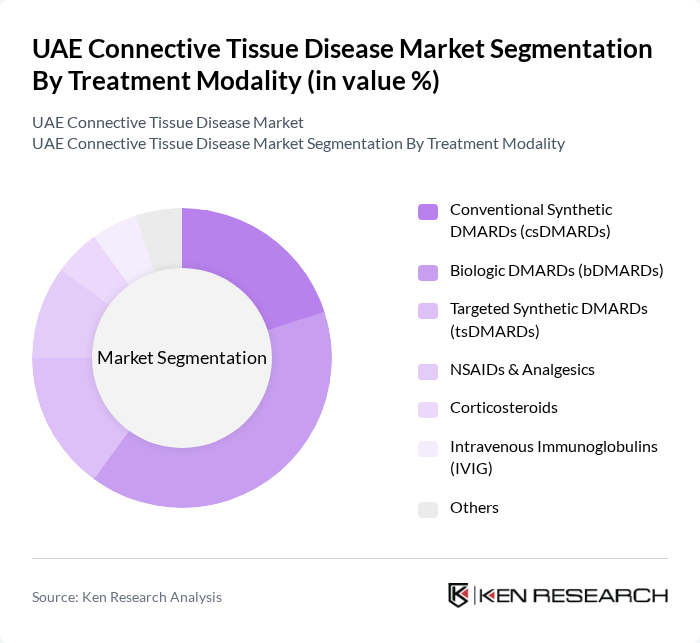 UAE Connective Tissue Disease Market Segmentation By Treatment Modality (in value %)

UAE Connective Tissue Disease Market
UAE Connective Tissue Disease Market Segmentation By Treatment Modality

Market Segmentation

Conventional Synthetic DMARDs (csDMARDs)
Biologic DMARDs (bDMARDs)
Targeted Synthetic DMARDs (tsDMARDs)
NSAIDs & Analgesics
Corticosteroids
Intravenous Immunoglobulins (IVIG)
Others

Source: Ken Research Analysis

KEN RESEARCH