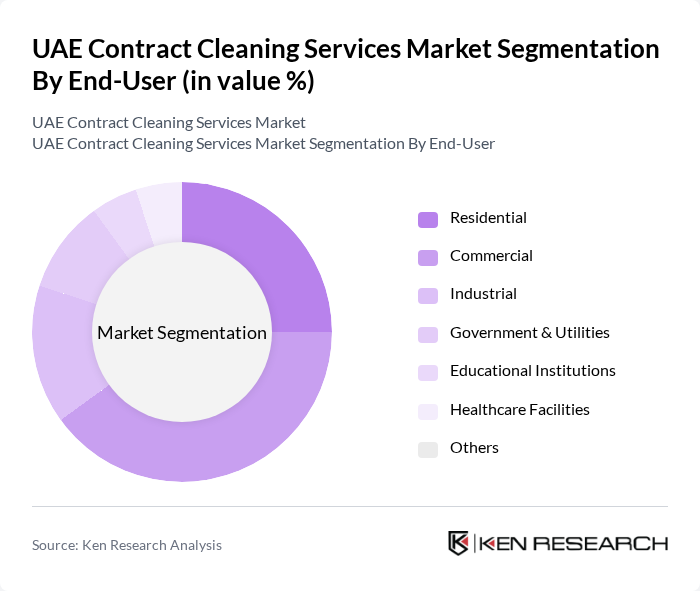 UAE Contract Cleaning Services Market Segmentation By End-User (in value %)

UAE Contract Cleaning Services Market
UAE Contract Cleaning Services Market Segmentation By End-User

Market Segmentation

Residential
Commercial
Industrial
Government & Utilities
Educational Institutions
Healthcare Facilities
Others

Source: Ken Research Analysis

KEN RESEARCH