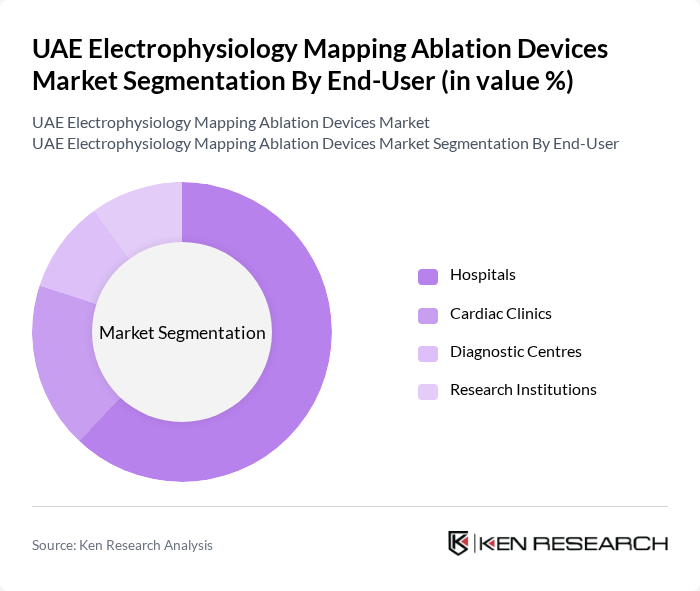 UAE Electrophysiology Mapping Ablation Devices Market Segmentation By End-User (in value %)

UAE Electrophysiology Mapping Ablation Devices Market
UAE Electrophysiology Mapping Ablation Devices Market Segmentation By End-User

Market Segmentation

Hospitals
Cardiac Clinics
Diagnostic Centres
Research Institutions

Source: Ken Research Analysis

KEN RESEARCH