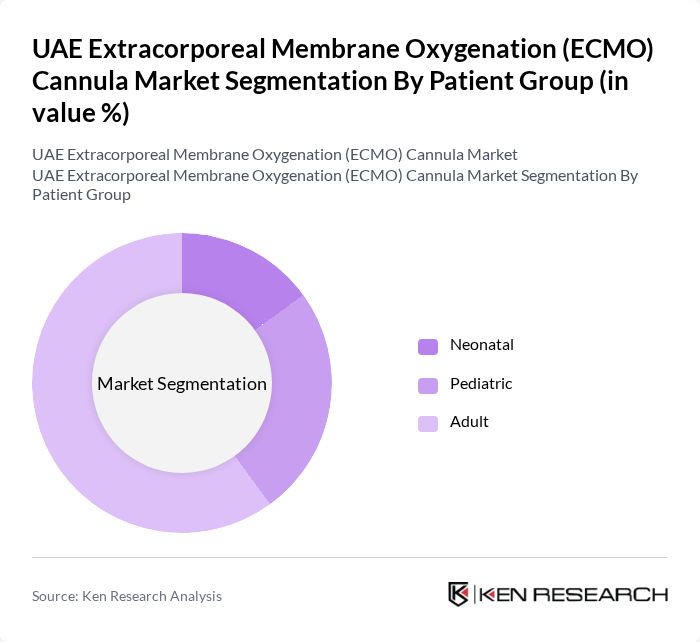 UAE Extracorporeal Membrane Oxygenation (ECMO) Cannula Market Segmentation By Patient Group (in value %)

UAE Extracorporeal Membrane Oxygenation (ECMO) Cannula Market
UAE Extracorporeal Membrane Oxygenation (ECMO) Cannula Market Segmentation By Patient Group

Market Segmentation

Neonatal
Pediatric
Adult

Source: Ken Research Analysis

KEN RESEARCH