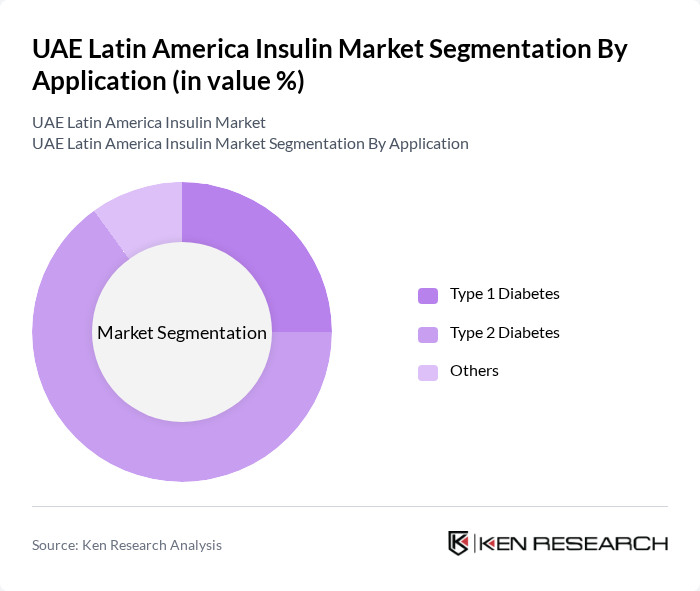 UAE Latin America Insulin Market Segmentation By Application (in value %)

UAE Latin America Insulin Market
UAE Latin America Insulin Market Segmentation By Application

Market Segmentation

Type 1 Diabetes
Type 2 Diabetes
Others

Source: Ken Research Analysis

KEN RESEARCH