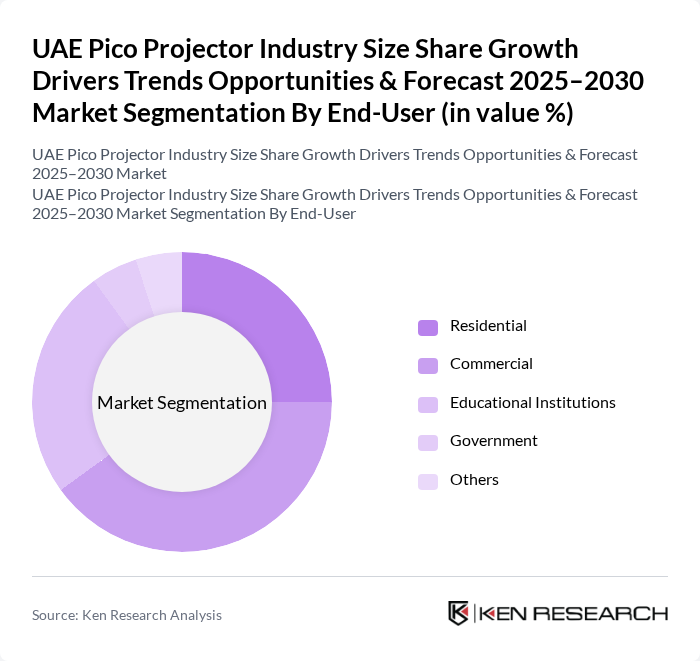 UAE Pico Projector Industry Size Share Growth Drivers Trends Opportunities & Forecast 2025–2030 Market Segmentation By End-User (in value %)

UAE Pico Projector Industry Size Share Growth Drivers Trends Opportunities & Forecast 2025–2030 Market
UAE Pico Projector Industry Size Share Growth Drivers Trends Opportunities & Forecast 2025–2030 Market Segmentation By End-User

Market Segmentation

Residential
Commercial
Educational Institutions
Government
Others

Source: Ken Research Analysis

KEN RESEARCH