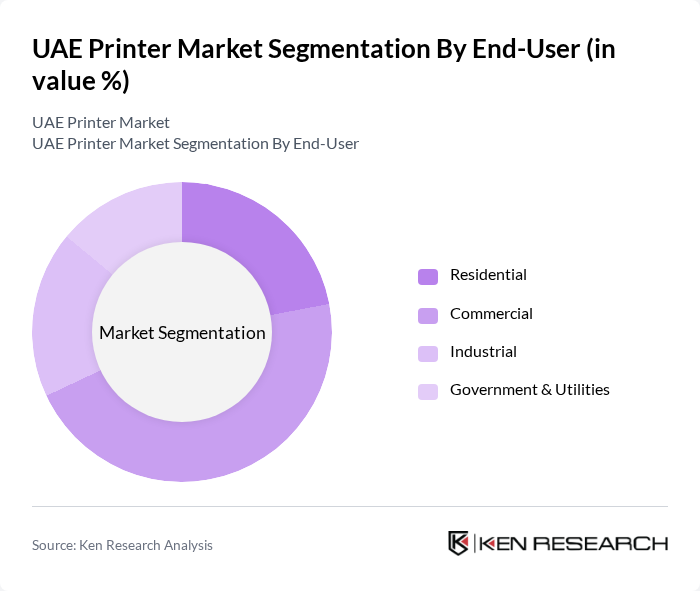 UAE Printer Market Segmentation By End-User (in value %)

UAE Printer Market
UAE Printer Market Segmentation By End-User

Market Segmentation

Residential
Commercial
Industrial
Government & Utilities

Source: Ken Research Analysis

KEN RESEARCH