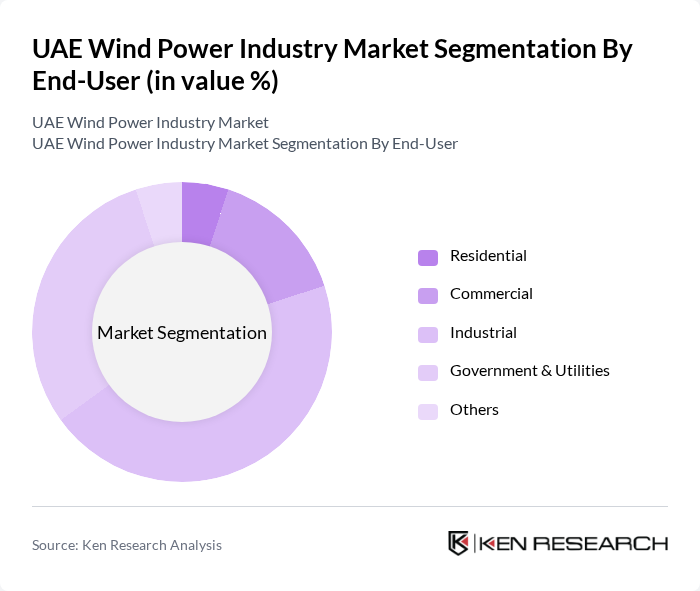 UAE Wind Power Industry Market Segmentation By End-User (in value %)

UAE Wind Power Industry Market
UAE Wind Power Industry Market Segmentation By End-User

Market Segmentation

Residential
Commercial
Industrial
Government & Utilities
Others

Source: Ken Research Analysis

KEN RESEARCH