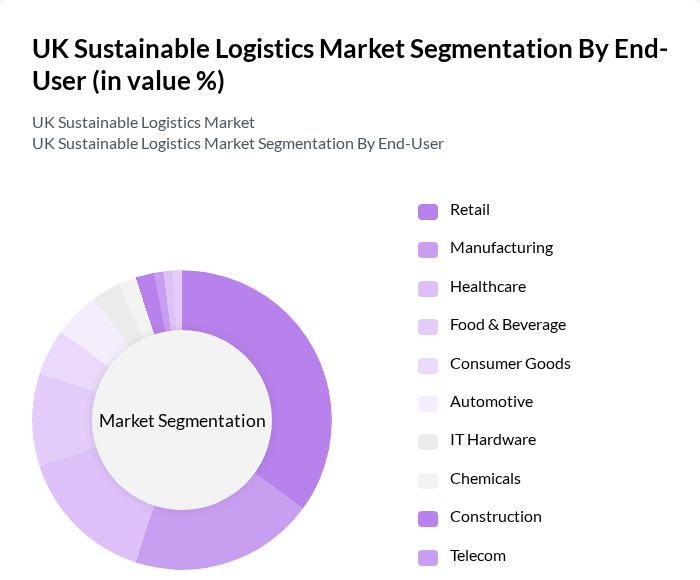 UK Sustainable Logistics Market Segmentation By End-User (in value %)

UK Sustainable Logistics Market
UK Sustainable Logistics Market Segmentation By End-User

Market Segmentation

Retail
Manufacturing
Healthcare
Food & Beverage
Consumer Goods
Automotive
IT Hardware
Chemicals
Construction
Telecom