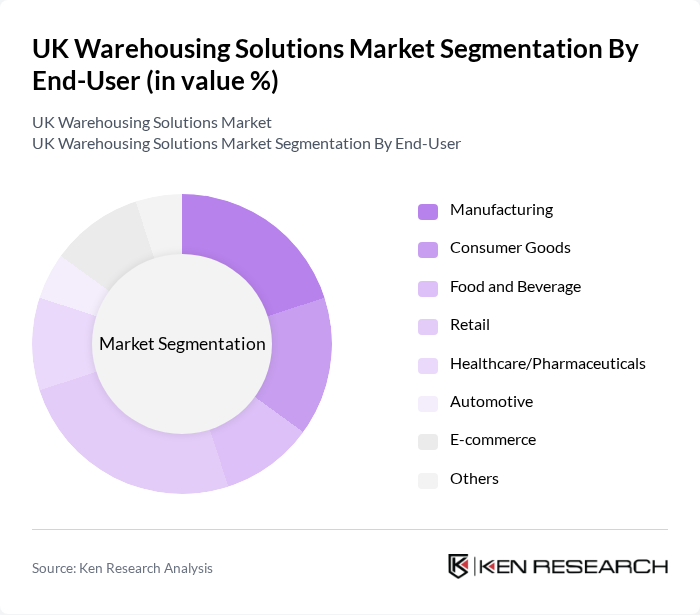 UK Warehousing Solutions Market Segmentation By End-User (in value %)

UK Warehousing Solutions Market
UK Warehousing Solutions Market Segmentation By End-User

Market Segmentation

Manufacturing
Consumer Goods
Food and Beverage
Retail
Healthcare/Pharmaceuticals
Automotive
E-commerce
Others

Source: Ken Research Analysis

KEN RESEARCH