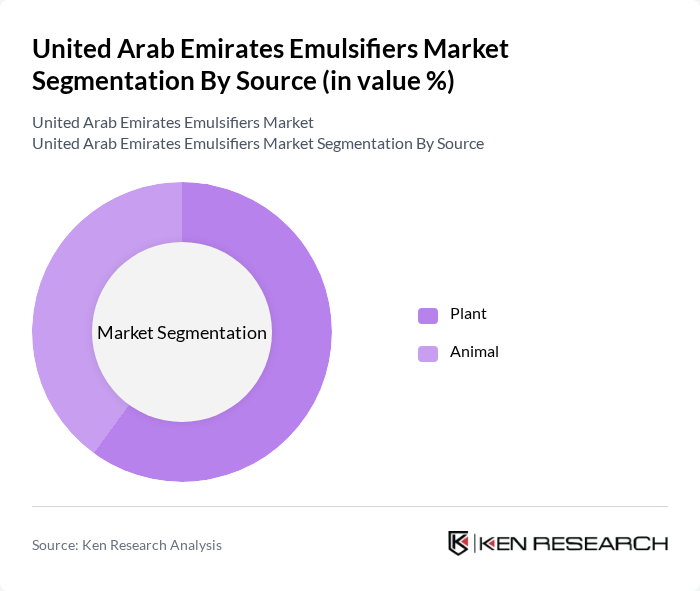 United Arab Emirates Emulsifiers Market Segmentation By Source (in value %)

United Arab Emirates Emulsifiers Market
United Arab Emirates Emulsifiers Market Segmentation By Source

Market Segmentation

Plant

Animal

Source: Ken Research Analysis

KEN RESEARCH