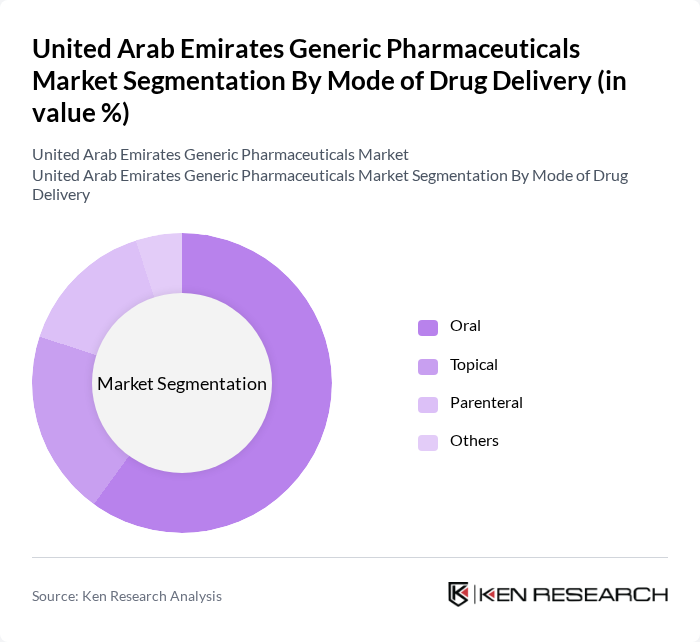 United Arab Emirates Generic Pharmaceuticals Market Segmentation By Mode of Drug Delivery (in value %)

United Arab Emirates Generic Pharmaceuticals Market
United Arab Emirates Generic Pharmaceuticals Market Segmentation By Mode of Drug Delivery

Market Segmentation

Oral
Topical
Parenteral
Others

Source: Ken Research Analysis

KEN RESEARCH