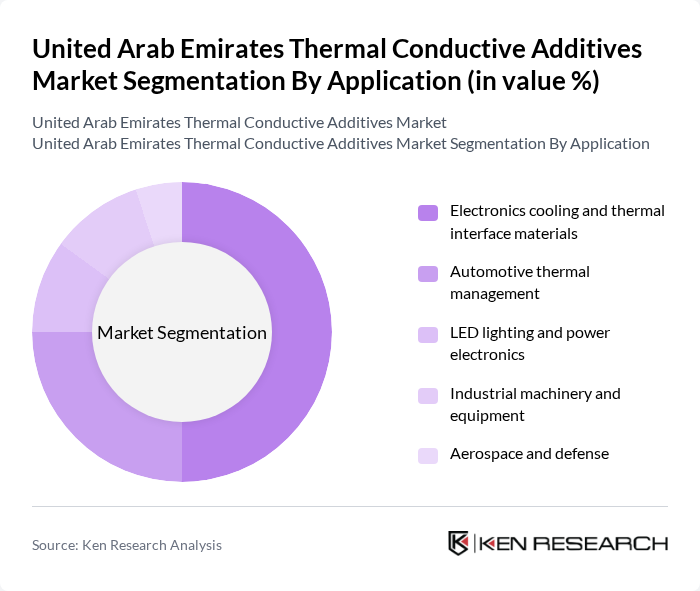 United Arab Emirates Thermal Conductive Additives Market Segmentation By Application (in value %)

United Arab Emirates Thermal Conductive Additives Market
United Arab Emirates Thermal Conductive Additives Market Segmentation By Application

Market Segmentation

Electronics cooling and thermal interface materials

Automotive thermal management

LED lighting and power electronics

Industrial machinery and equipment

Aerospace and defense

Source: Ken Research Analysis

KEN RESEARCH