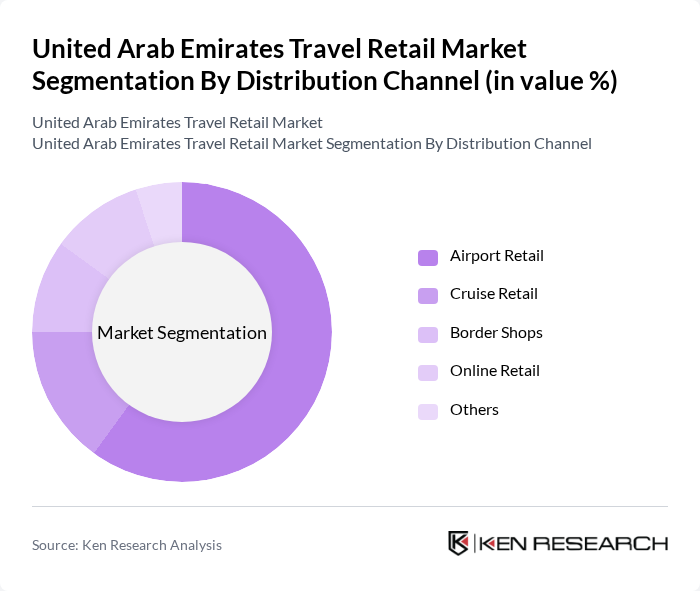 United Arab Emirates Travel Retail Market Segmentation By Distribution Channel (in value %)

United Arab Emirates Travel Retail Market
United Arab Emirates Travel Retail Market Segmentation By Distribution Channel

Market Segmentation

Airport Retail
Cruise Retail
Border Shops
Online Retail
Others

Source: Ken Research Analysis

KEN RESEARCH