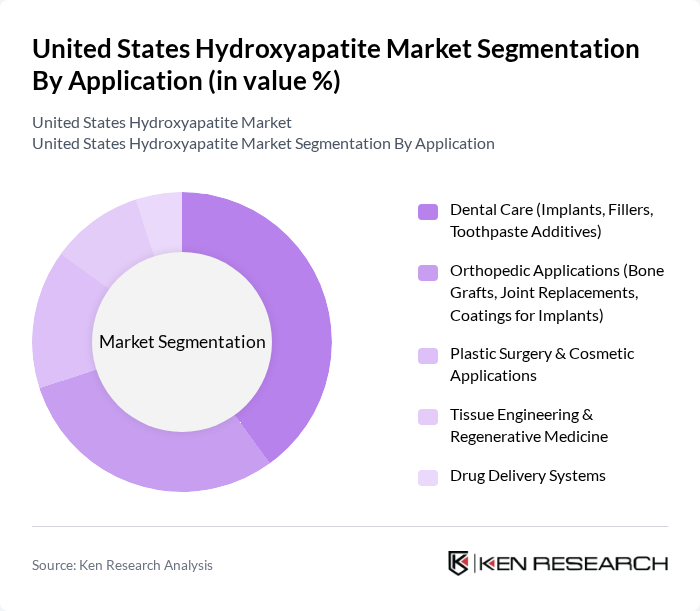 United States Hydroxyapatite Market Segmentation By Application (in value %)

United States Hydroxyapatite Market
United States Hydroxyapatite Market Segmentation By Application

Market Segmentation

Dental Care (Implants, Fillers, Toothpaste Additives)

Orthopedic Applications (Bone Grafts, Joint Replacements, Coatings for Implants)

Plastic Surgery & Cosmetic Applications

Tissue Engineering & Regenerative Medicine

Drug Delivery Systems

Source: Ken Research Analysis

KEN RESEARCH