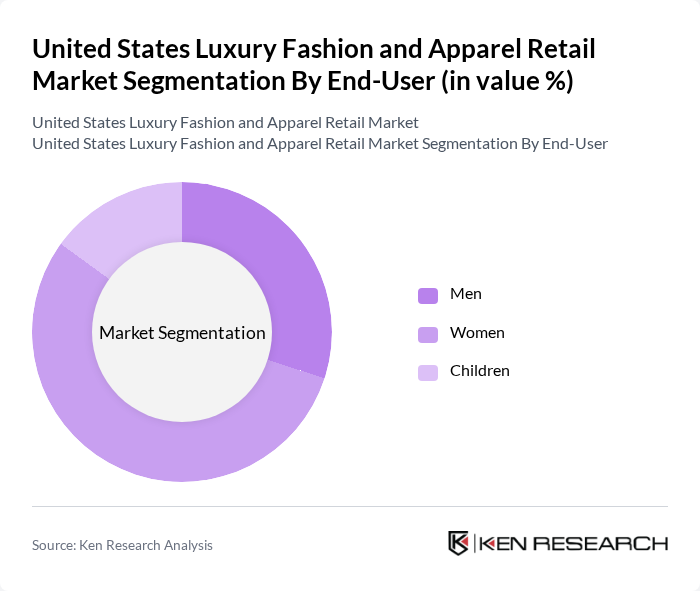 United States Luxury Fashion and Apparel Retail Market Segmentation By End-User (in value %)

United States Luxury Fashion and Apparel Retail Market
United States Luxury Fashion and Apparel Retail Market Segmentation By End-User

Market Segmentation

Men
Women
Children

Source: Ken Research Analysis

KEN RESEARCH