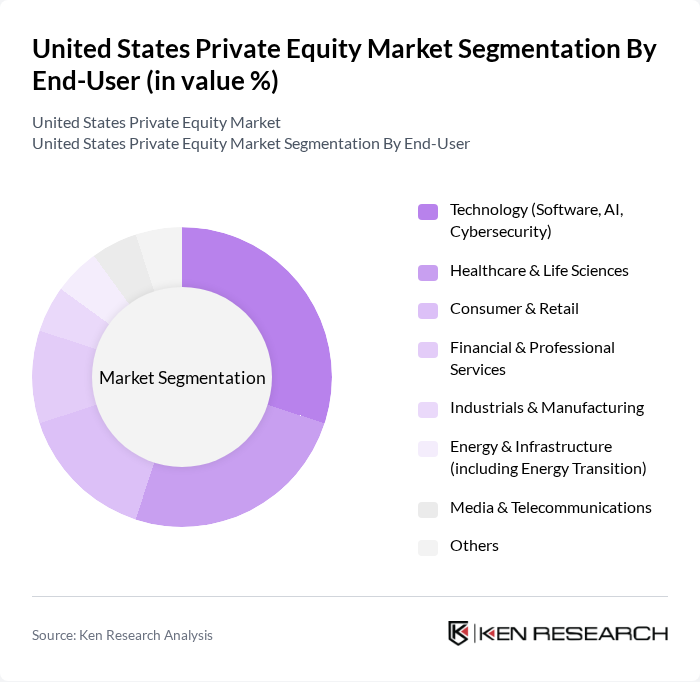 United States Private Equity Market Segmentation By End-User (in value %)

United States Private Equity Market
United States Private Equity Market Segmentation By End-User

Market Segmentation

Technology (Software, AI, Cybersecurity)
Healthcare & Life Sciences
Consumer & Retail
Financial & Professional Services
Industrials & Manufacturing
Energy & Infrastructure (including Energy Transition)
Media & Telecommunications
Others

Source: Ken Research Analysis

KEN RESEARCH