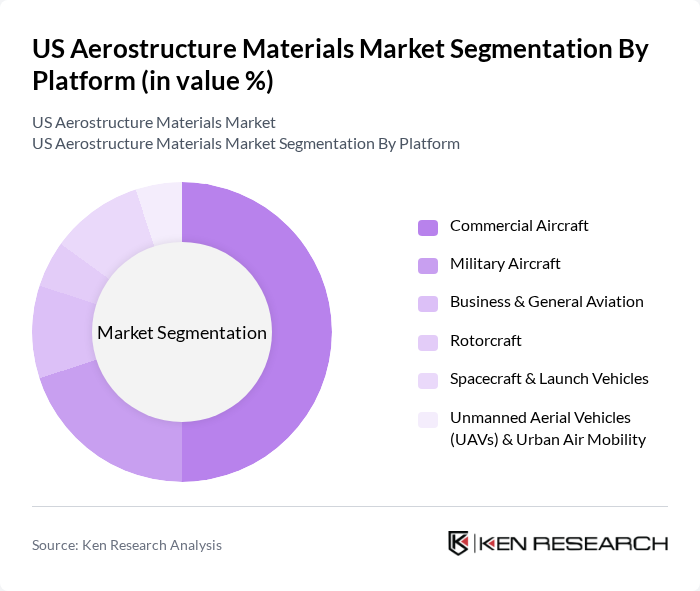 US Aerostructure Materials Market Segmentation By Platform (in value %)

US Aerostructure Materials Market
US Aerostructure Materials Market Segmentation By Platform

Market Segmentation

Commercial Aircraft
Military Aircraft
Business & General Aviation
Rotorcraft
Spacecraft & Launch Vehicles
Unmanned Aerial Vehicles (UAVs) & Urban Air Mobility

Source: Ken Research Analysis

KEN RESEARCH