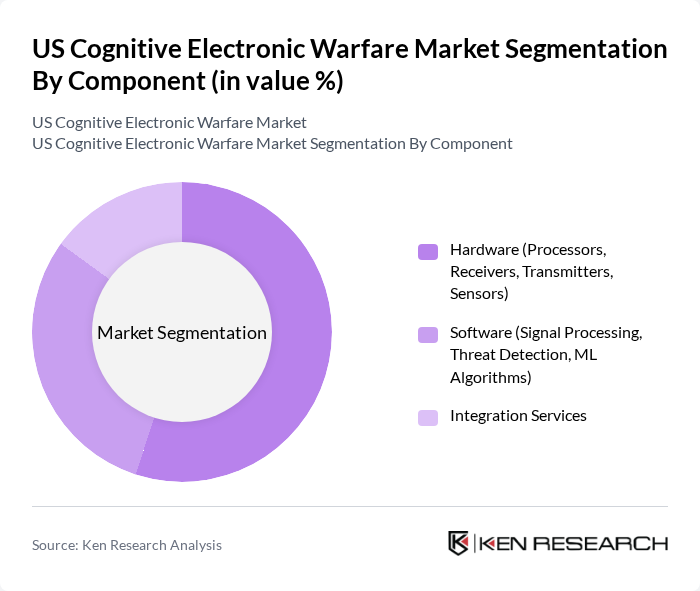 US Cognitive Electronic Warfare Market Segmentation By Component (in value %)

US Cognitive Electronic Warfare Market
US Cognitive Electronic Warfare Market Segmentation By Component

Market Segmentation

Hardware (Processors, Receivers, Transmitters, Sensors)

Software (Signal Processing, Threat Detection, ML Algorithms)

Integration Services

Source: Ken Research Analysis

KEN RESEARCH