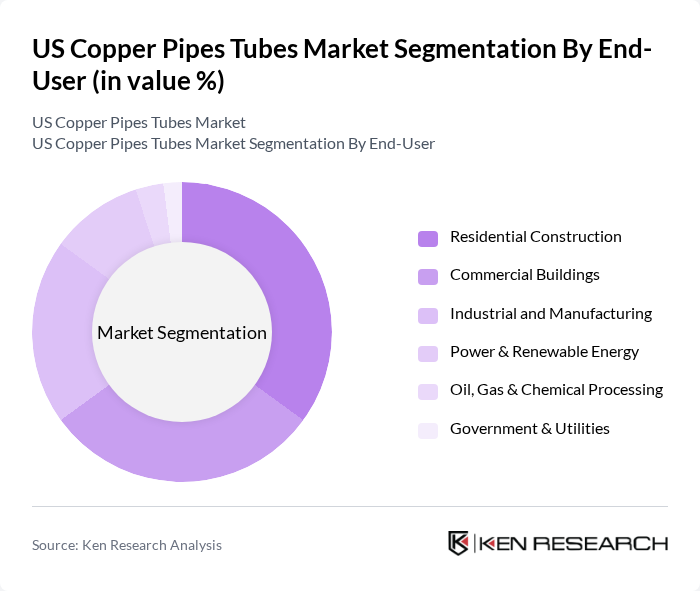 US Copper Pipes Tubes Market Segmentation By End-User (in value %)

US Copper Pipes Tubes Market
US Copper Pipes Tubes Market Segmentation By End-User

Market Segmentation

Residential Construction
Commercial Buildings
Industrial and Manufacturing
Power & Renewable Energy
Oil, Gas & Chemical Processing
Government & Utilities

Source: Ken Research Analysis

KEN RESEARCH