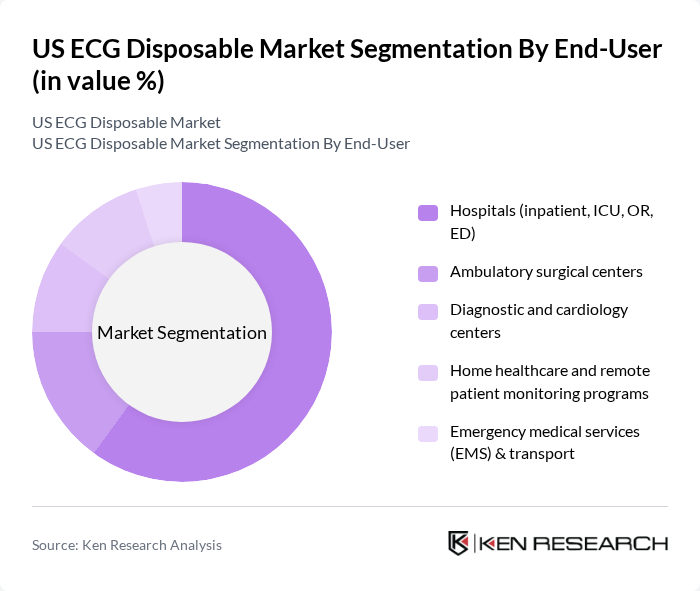 US ECG Disposable Market Segmentation By End-User (in value %)

US ECG Disposable Market
US ECG Disposable Market Segmentation By End-User

Market Segmentation

Hospitals (inpatient, ICU, OR, ED)

Ambulatory surgical centers

Diagnostic and cardiology centers

Home healthcare and remote patient monitoring programs

Emergency medical services (EMS) & transport

Source: Ken Research Analysis

KEN RESEARCH