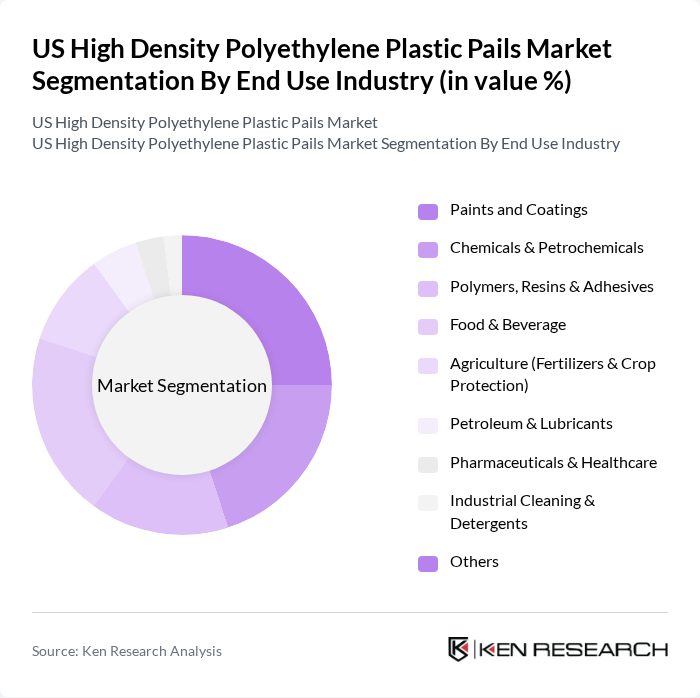 US High Density Polyethylene Plastic Pails Market Segmentation By End Use Industry (in value %)

US High Density Polyethylene Plastic Pails Market
US High Density Polyethylene Plastic Pails Market Segmentation By End Use Industry

Market Segmentation

Paints and Coatings
Chemicals & Petrochemicals
Polymers, Resins & Adhesives
Food & Beverage
Agriculture (Fertilizers & Crop Protection)
Petroleum & Lubricants
Pharmaceuticals & Healthcare
Industrial Cleaning & Detergents
Others

Source: Ken Research Analysis

KEN RESEARCH