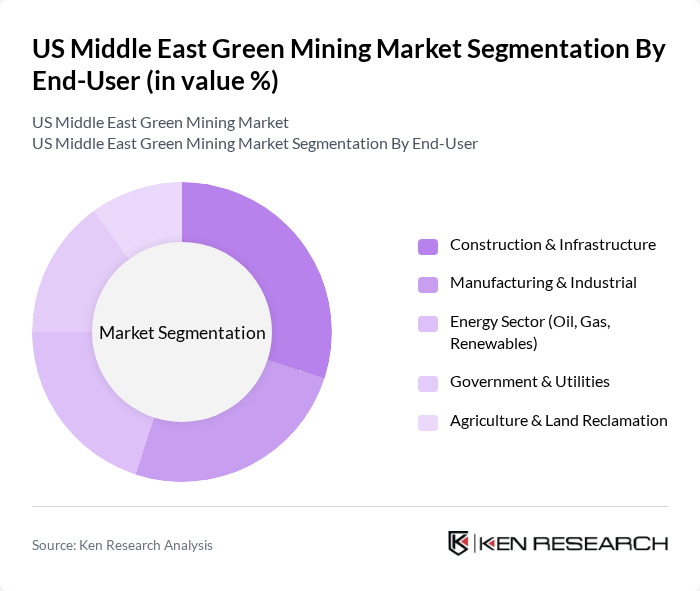 US Middle East Green Mining Market Segmentation By End-User (in value %)

US Middle East Green Mining Market
US Middle East Green Mining Market Segmentation By End-User

Market Segmentation

Construction & Infrastructure
Manufacturing & Industrial
Energy Sector (Oil, Gas, Renewables)
Government & Utilities
Agriculture & Land Reclamation

Source: Ken Research Analysis

KEN RESEARCH