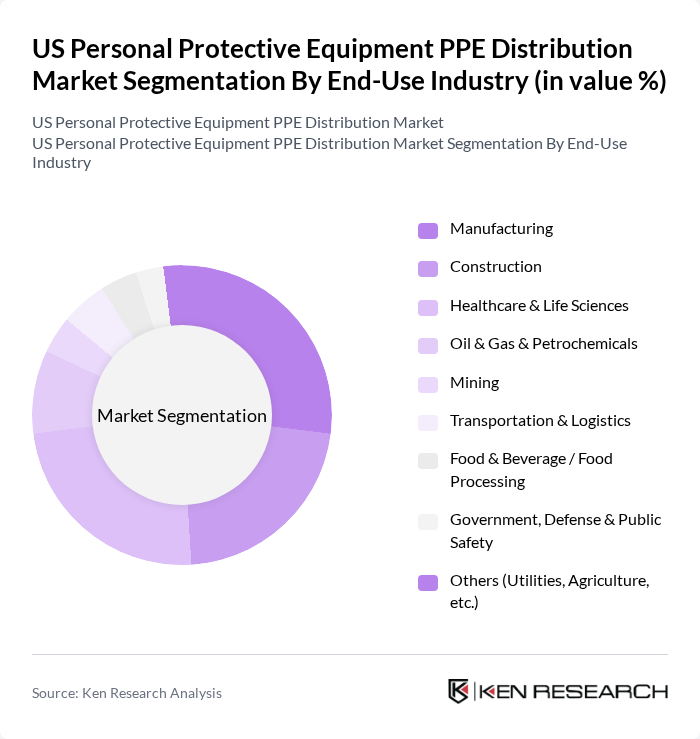 US Personal Protective Equipment PPE Distribution Market Segmentation By End-Use Industry (in value %)

US Personal Protective Equipment PPE Distribution Market
US Personal Protective Equipment PPE Distribution Market Segmentation By End-Use Industry

Market Segmentation

Manufacturing
Construction
Healthcare & Life Sciences
Oil & Gas & Petrochemicals
Mining
Transportation & Logistics
Food & Beverage / Food Processing
Government, Defense & Public Safety
Others (Utilities, Agriculture, etc.)

Source: Ken Research Analysis

KEN RESEARCH