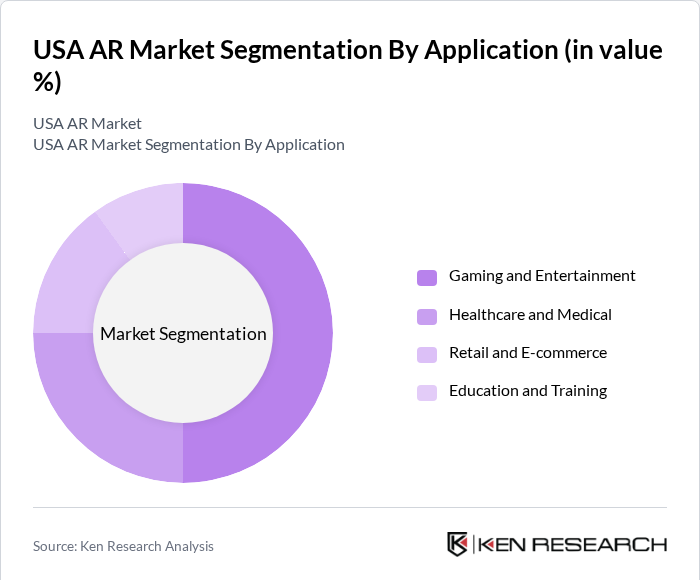 USA AR Market Segmentation By Application (in value %)

USA AR Market
USA AR Market Segmentation By Application

Market Segmentation

Gaming and Entertainment
Healthcare and Medical
Retail and E-commerce
Education and Training

Source: Ken Research Analysis

KEN RESEARCH