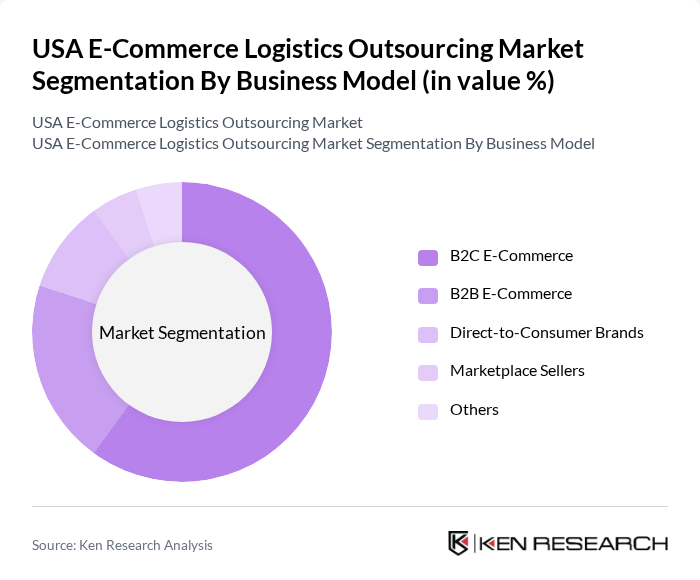 USA E-Commerce Logistics Outsourcing Market Segmentation By Business Model (in value %)

USA E-Commerce Logistics Outsourcing Market
USA E-Commerce Logistics Outsourcing Market Segmentation By Business Model

Market Segmentation

B2C E-Commerce
B2B E-Commerce
Direct-to-Consumer Brands
Marketplace Sellers
Others

Source: Ken Research Analysis

KEN RESEARCH