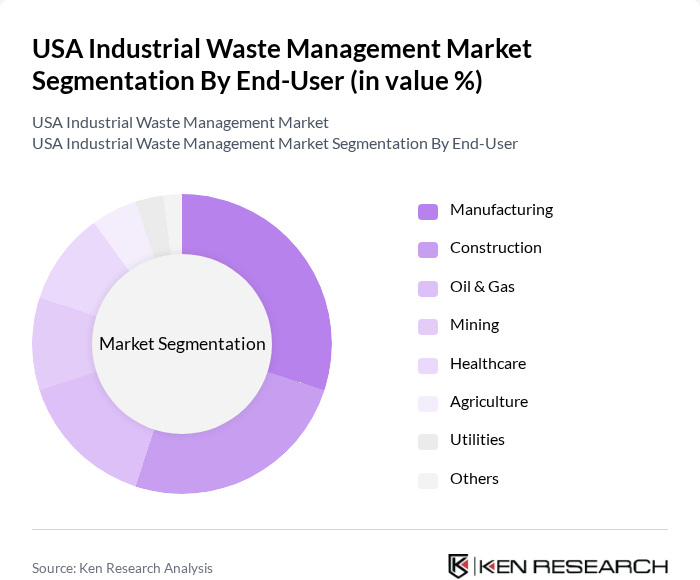 USA Industrial Waste Management Market Segmentation By End-User (in value %)

USA Industrial Waste Management Market
USA Industrial Waste Management Market Segmentation By End-User

Market Segmentation

Manufacturing
Construction
Oil & Gas
Mining
Healthcare
Agriculture
Utilities
Others

Source: Ken Research Analysis

KEN RESEARCH