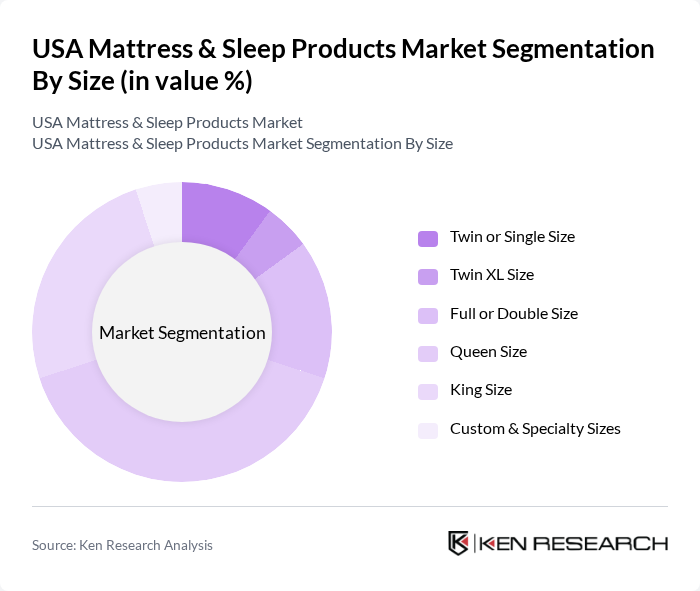 USA Mattress & Sleep Products Market Segmentation By Size (in value %)

USA Mattress & Sleep Products Market
USA Mattress & Sleep Products Market Segmentation By Size

Market Segmentation

Twin or Single Size
Twin XL Size
Full or Double Size
Queen Size
King Size
Custom & Specialty Sizes

Source: Ken Research Analysis

KEN RESEARCH