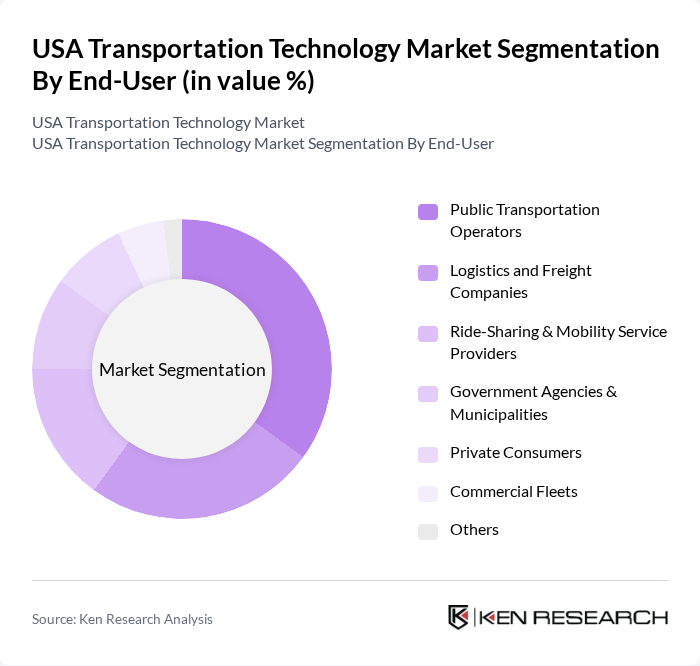 USA Transportation Technology Market Segmentation By End-User (in value %)

USA Transportation Technology Market
USA Transportation Technology Market Segmentation By End-User

Market Segmentation

Public Transportation Operators

Logistics and Freight Companies

Ride-Sharing & Mobility Service Providers

Government Agencies & Municipalities

Private Consumers

Commercial Fleets

Others

Source: Ken Research Analysis

KEN RESEARCH