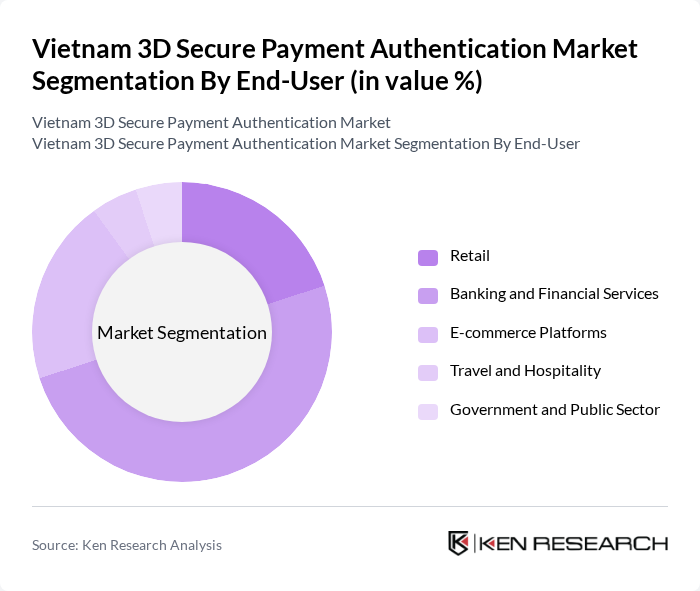 Vietnam 3D Secure Payment Authentication Market Segmentation By End-User (in value %)

Vietnam 3D Secure Payment Authentication Market
Vietnam 3D Secure Payment Authentication Market Segmentation By End-User

Market Segmentation

Retail
Banking and Financial Services
E-commerce Platforms
Travel and Hospitality
Government and Public Sector

Source: Ken Research Analysis

KEN RESEARCH