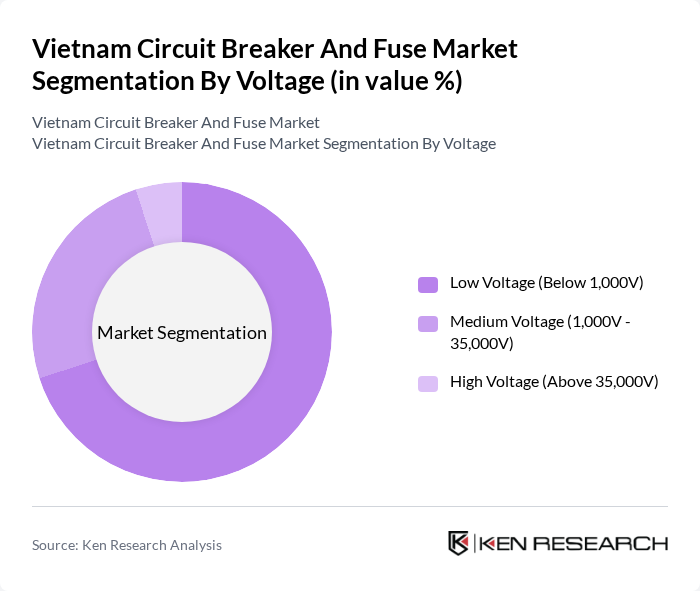 Vietnam Circuit Breaker And Fuse Market Segmentation By Voltage (in value %)

Vietnam Circuit Breaker And Fuse Market
Vietnam Circuit Breaker And Fuse Market Segmentation By Voltage

Market Segmentation

Low Voltage (Below 1,000V)

Medium Voltage (1,000V - 35,000V)

High Voltage (Above 35,000V)

Source: Ken Research Analysis

KEN RESEARCH