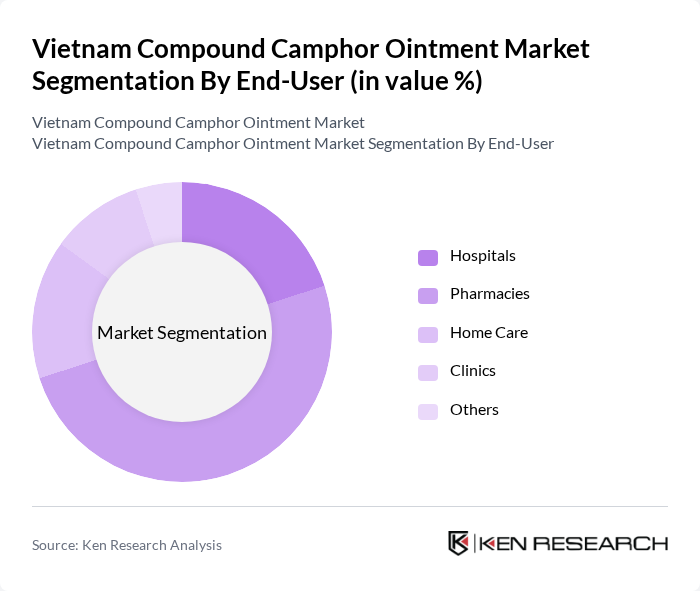 Vietnam Compound Camphor Ointment Market Segmentation By End-User (in value %)

Vietnam Compound Camphor Ointment Market
Vietnam Compound Camphor Ointment Market Segmentation By End-User

Market Segmentation

Hospitals
Pharmacies
Home Care
Clinics
Others

Source: Ken Research Analysis

KEN RESEARCH