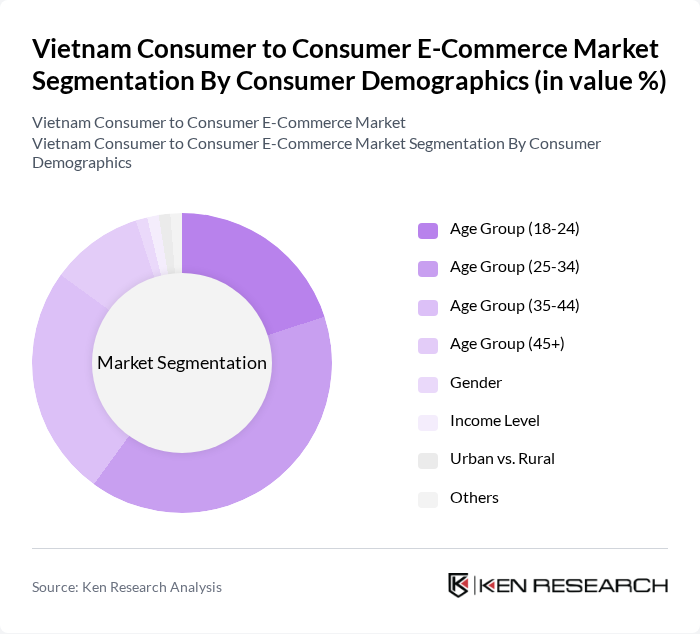 Vietnam Consumer to Consumer E-Commerce Market Segmentation By Consumer Demographics (in value %)

Vietnam Consumer to Consumer E-Commerce Market
Vietnam Consumer to Consumer E-Commerce Market Segmentation By Consumer Demographics

Market Segmentation

Age Group (18-24)
Age Group (25-34)
Age Group (35-44)
Age Group (45+)
Gender
Income Level
Urban vs. Rural
Others

Source: Ken Research Analysis

KEN RESEARCH