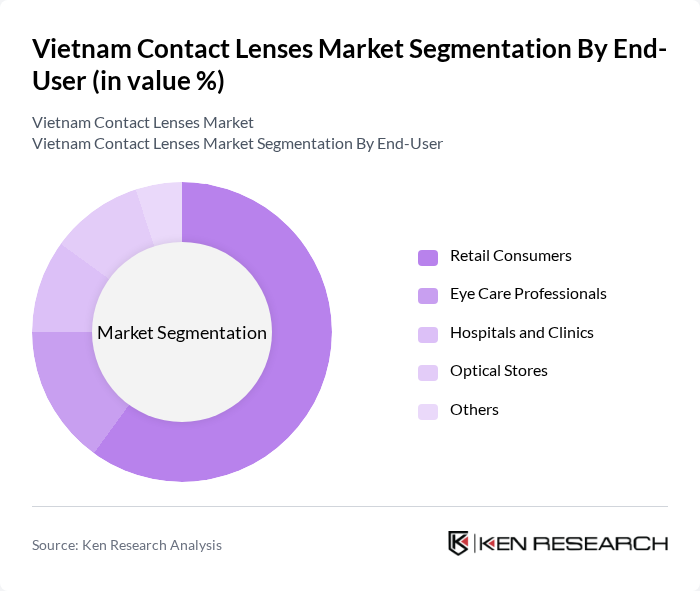 Vietnam Contact Lenses Market Segmentation By End-User (in value %)

Vietnam Contact Lenses Market
Vietnam Contact Lenses Market Segmentation By End-User

Market Segmentation

Retail Consumers
Eye Care Professionals
Hospitals and Clinics
Optical Stores
Others

Source: Ken Research Analysis

KEN RESEARCH