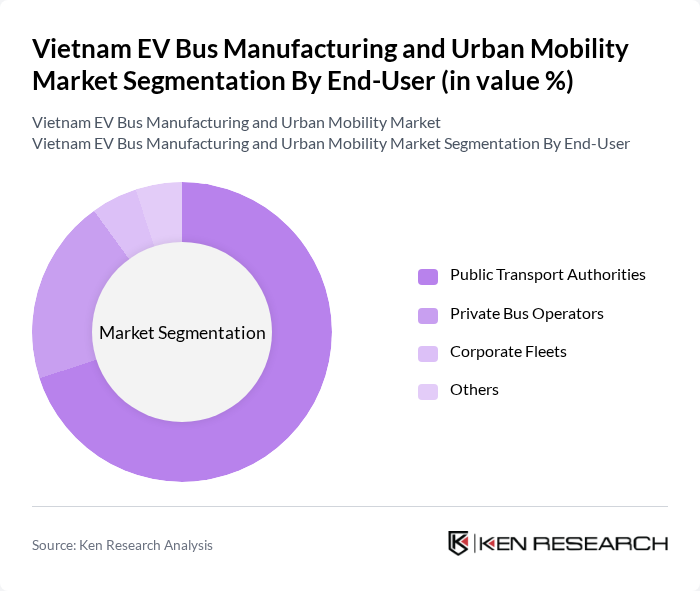 Vietnam EV Bus Manufacturing and Urban Mobility Market Segmentation By End-User (in value %)

Vietnam EV Bus Manufacturing and Urban Mobility Market
Vietnam EV Bus Manufacturing and Urban Mobility Market Segmentation By End-User

Market Segmentation

Public Transport Authorities
Private Bus Operators
Corporate Fleets
Others

Source: Ken Research Analysis

KEN RESEARCH