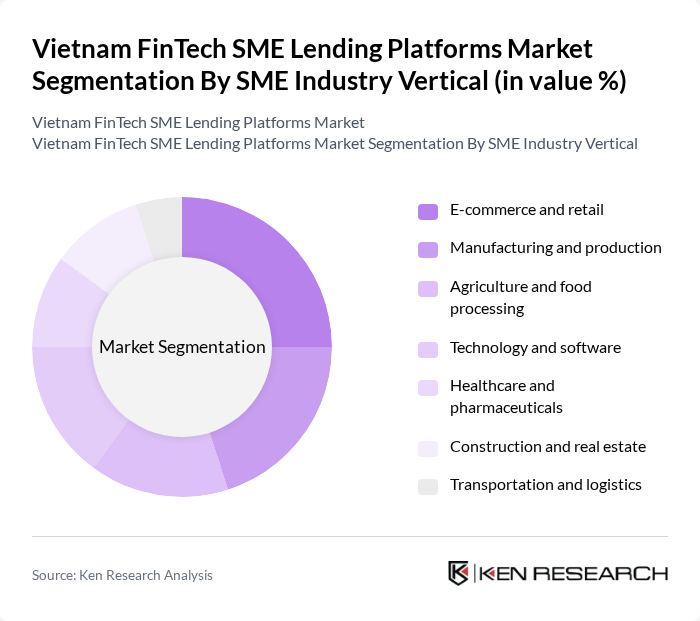 Vietnam FinTech SME Lending Platforms Market Segmentation By SME Industry Vertical (in value %)

Vietnam FinTech SME Lending Platforms Market
Vietnam FinTech SME Lending Platforms Market Segmentation By SME Industry Vertical

Market Segmentation

E-commerce and retail
Manufacturing and production
Agriculture and food processing
Technology and software
Healthcare and pharmaceuticals
Construction and real estate
Transportation and logistics

Source: Ken Research Analysis

KEN RESEARCH