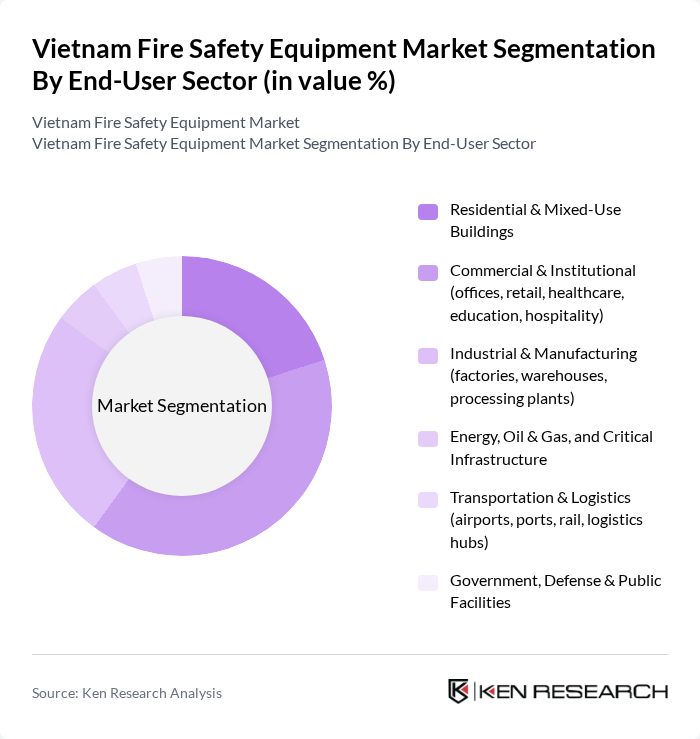 Vietnam Fire Safety Equipment Market Segmentation By End-User Sector (in value %)

Vietnam Fire Safety Equipment Market
Vietnam Fire Safety Equipment Market Segmentation By End-User Sector

Market Segmentation

Residential & Mixed-Use Buildings

Commercial & Institutional (offices, retail, healthcare, education, hospitality)

Industrial & Manufacturing (factories, warehouses, processing plants)

Energy, Oil & Gas, and Critical Infrastructure

Transportation & Logistics (airports, ports, rail, logistics hubs)

Government, Defense & Public Facilities

Source: Ken Research Analysis

KEN RESEARCH