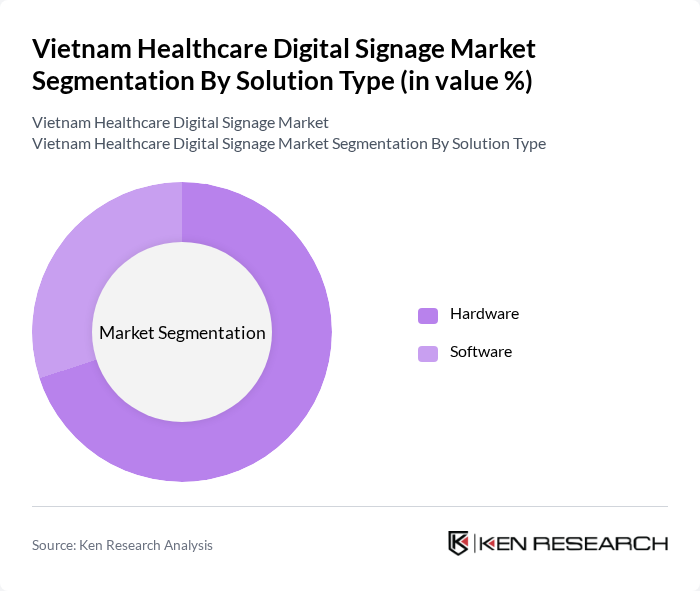 Vietnam Healthcare Digital Signage Market Segmentation By Solution Type (in value %)

Vietnam Healthcare Digital Signage Market
Vietnam Healthcare Digital Signage Market Segmentation By Solution Type

Market Segmentation

Hardware
Software

Source: Ken Research Analysis

KEN RESEARCH