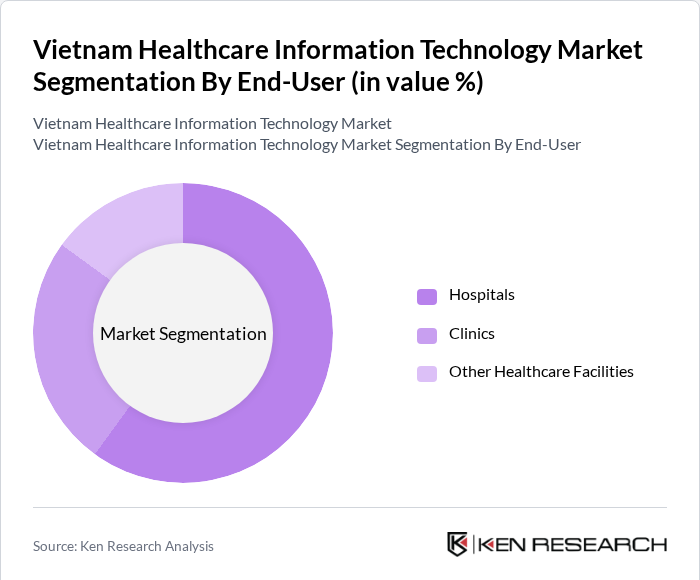 Vietnam Healthcare Information Technology Market Segmentation By End-User (in value %)

Vietnam Healthcare Information Technology Market
Vietnam Healthcare Information Technology Market Segmentation By End-User

Market Segmentation

Hospitals
Clinics
Other Healthcare Facilities

Source: Ken Research Analysis

KEN RESEARCH