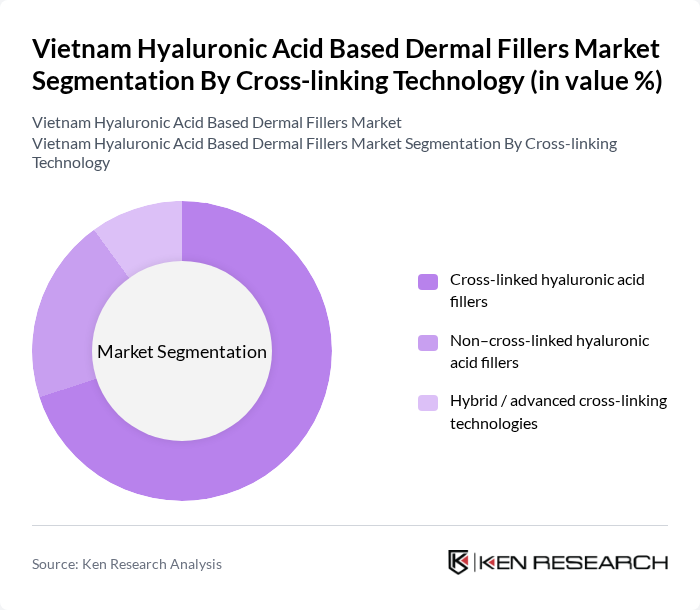 Vietnam Hyaluronic Acid Based Dermal Fillers Market Segmentation By Cross-linking Technology (in value %)

Vietnam Hyaluronic Acid Based Dermal Fillers Market
Vietnam Hyaluronic Acid Based Dermal Fillers Market Segmentation By Cross-linking Technology

Market Segmentation

Cross-linked hyaluronic acid fillers

Non–cross-linked hyaluronic acid fillers

Hybrid / advanced cross-linking technologies

Source: Ken Research Analysis

KEN RESEARCH