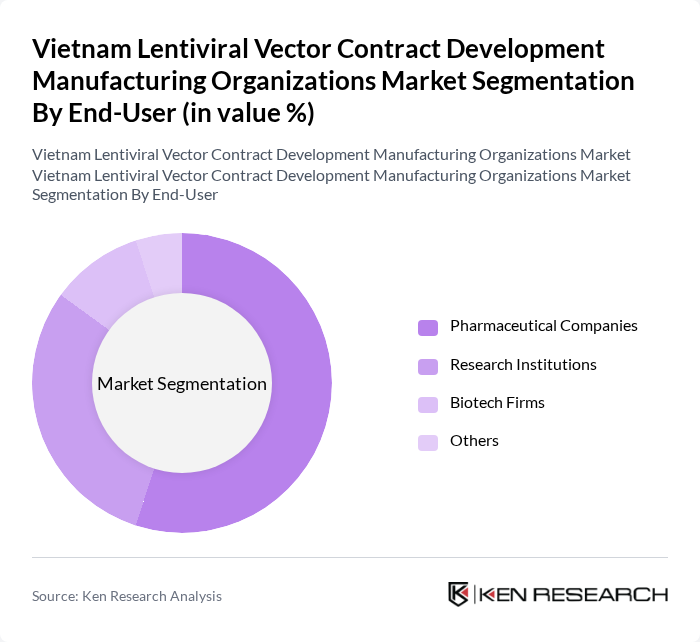 Vietnam Lentiviral Vector Contract Development Manufacturing Organizations Market Segmentation By End-User (in value %)

Vietnam Lentiviral Vector Contract Development Manufacturing Organizations Market Vietnam Lentiviral Vector Contract Development Manufacturing Organizations Market Segmentation By End-User

Market Segmentation

Pharmaceutical Companies
Research Institutions
Biotech Firms
Others

Source: Ken Research Analysis

KEN RESEARCH