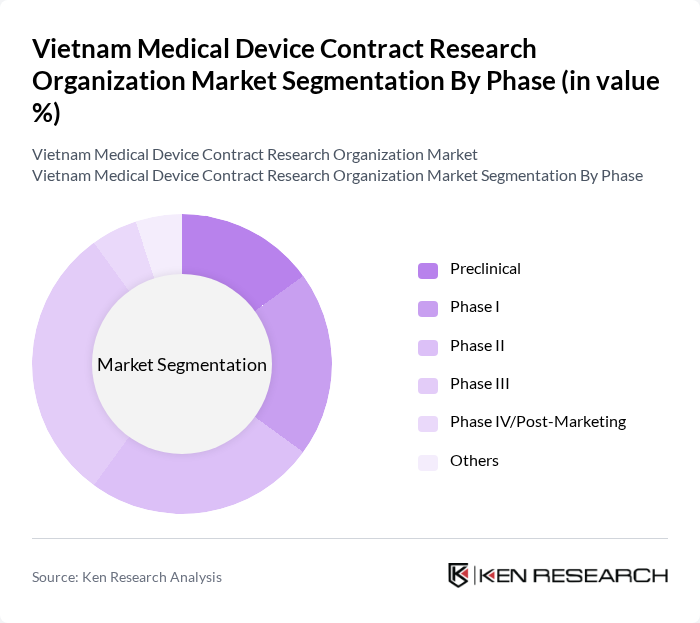 Vietnam Medical Device Contract Research Organization Market Segmentation By Phase (in value %)

Vietnam Medical Device Contract Research Organization Market
Vietnam Medical Device Contract Research Organization Market Segmentation By Phase

Market Segmentation

Preclinical
Phase I
Phase II
Phase III
Phase IV/Post-Marketing
Others

Source: Ken Research Analysis

KEN RESEARCH