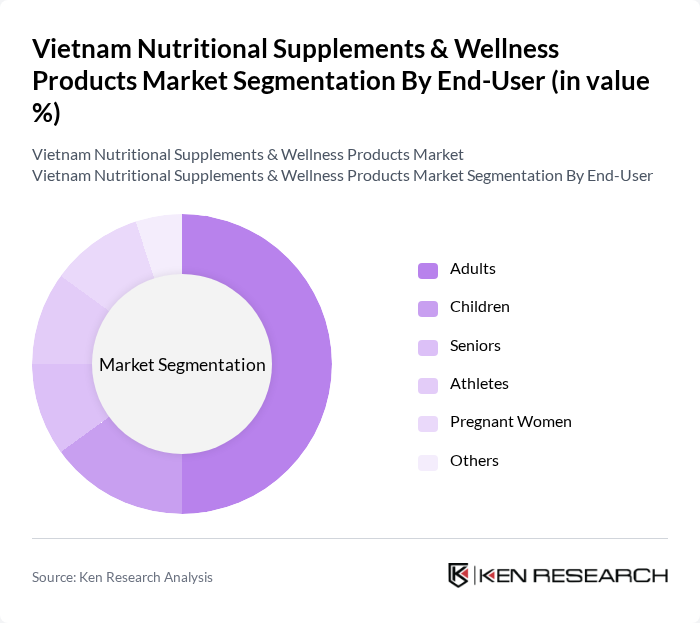 Vietnam Nutritional Supplements & Wellness Products Market Segmentation By End-User (in value %)

Vietnam Nutritional Supplements & Wellness Products Market
Vietnam Nutritional Supplements & Wellness Products Market Segmentation By End-User

Market Segmentation

Adults
Children
Seniors
Athletes
Pregnant Women
Others

Source: Ken Research Analysis

KEN RESEARCH