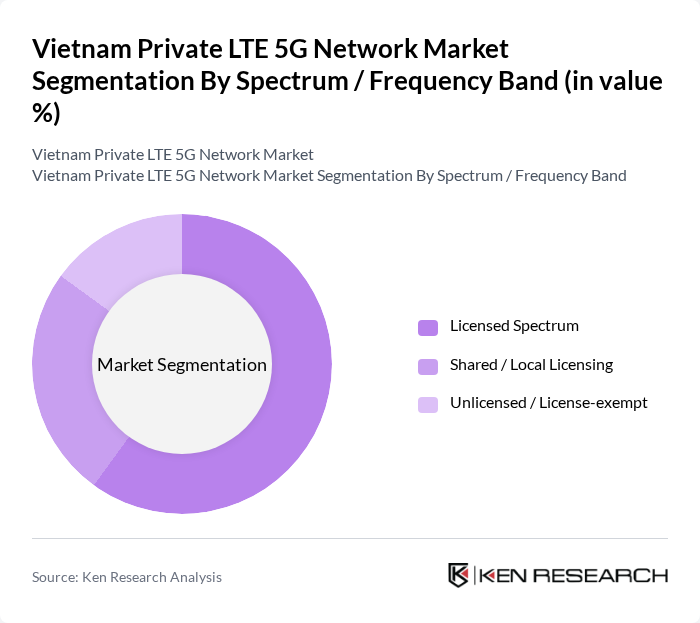 Vietnam Private LTE 5G Network Market Segmentation By Spectrum / Frequency Band (in value %)

Vietnam Private LTE 5G Network Market
Vietnam Private LTE 5G Network Market Segmentation By Spectrum / Frequency Band

Market Segmentation

Licensed Spectrum
Shared / Local Licensing
Unlicensed / License-exempt

Source: Ken Research Analysis

KEN RESEARCH