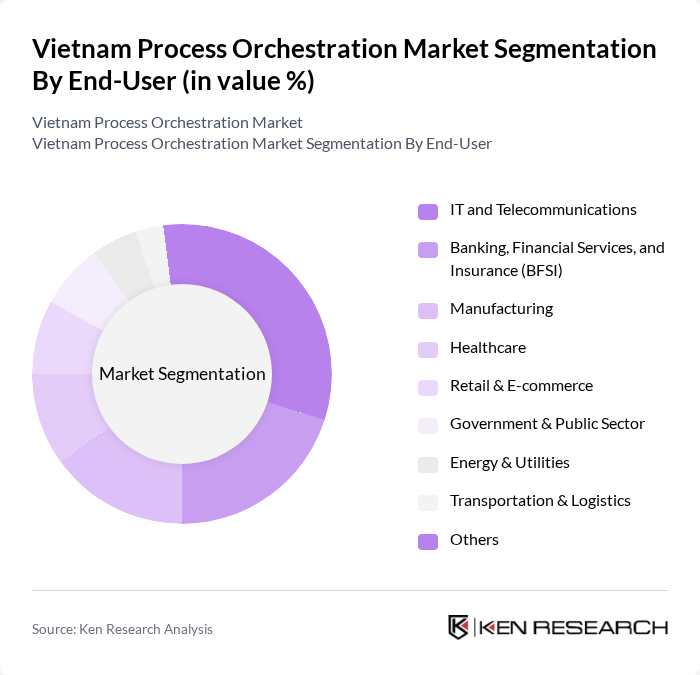 Vietnam Process Orchestration Market Segmentation By End-User (in value %)

Vietnam Process Orchestration Market
Vietnam Process Orchestration Market Segmentation By End-User

Market Segmentation

IT and Telecommunications
Banking, Financial Services, and Insurance (BFSI)
Manufacturing
Healthcare
Retail & E-commerce
Government & Public Sector
Energy & Utilities
Transportation & Logistics
Others

Source: Ken Research Analysis

KEN RESEARCH